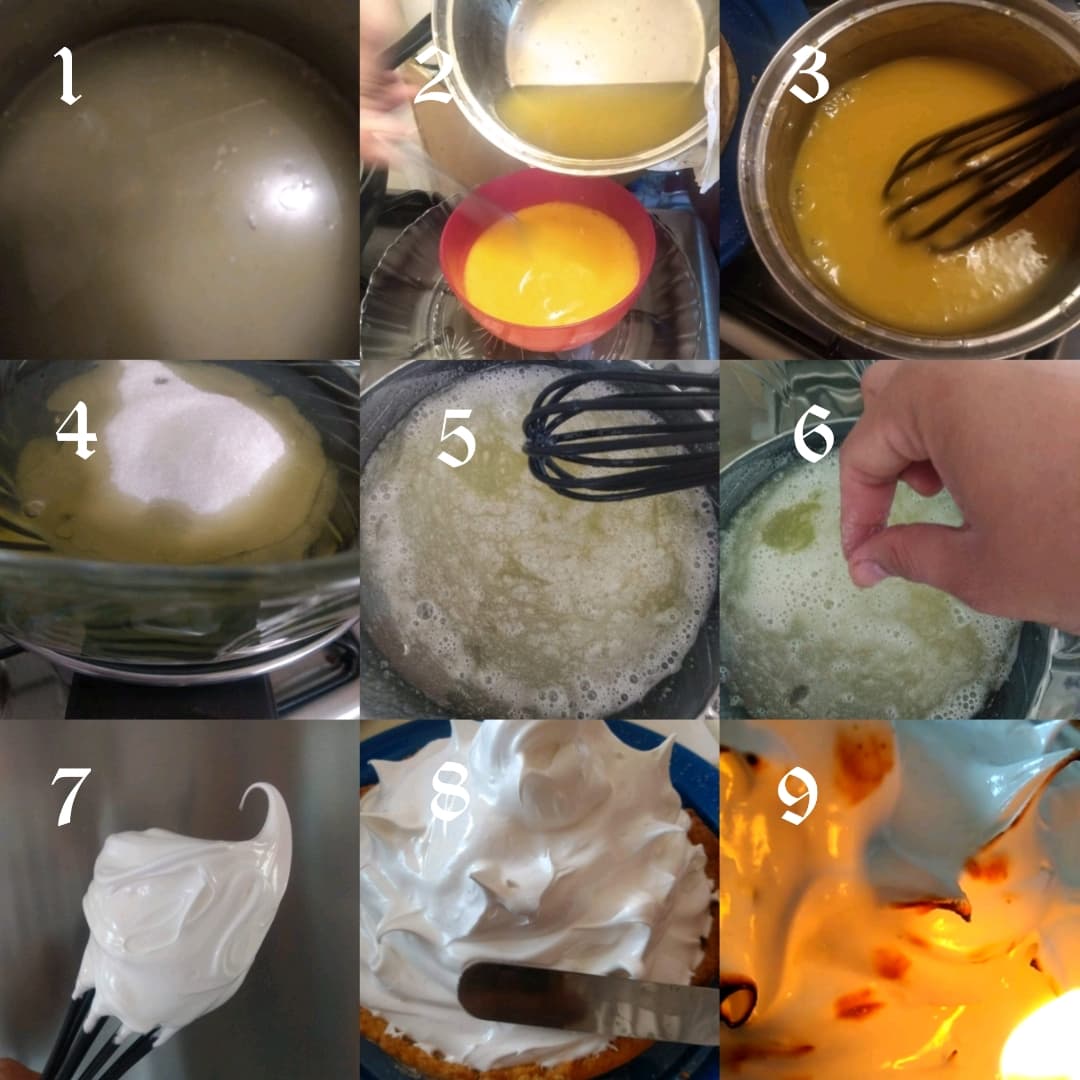 1
2
3
4
5
6
7
8
9